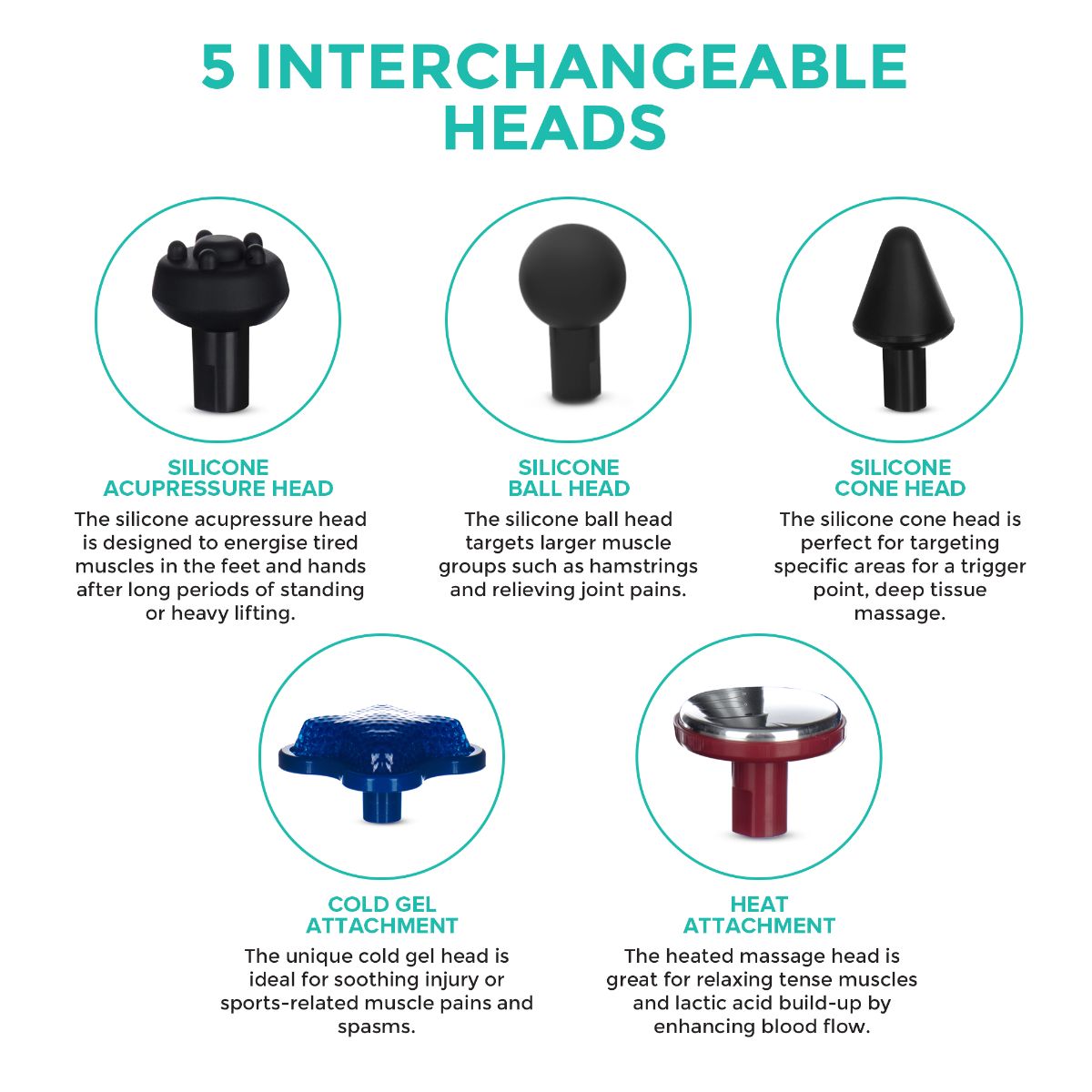 5 INTERCHANGEABLE HEADS

SILICONE ACUPRESSURE HEAD
The silicone acupressure head is designed to energise tired muscles in the feet and hands after long periods of standing or heavy lifting.

SILICONE BALL HEAD
The silicone ball head targets larger muscle groups such as hamstrings and relieving joint pains.

SILICONE CONE HEAD
The silicone cone head is perfect for targeting specific areas for a trigger point, deep tissue massage.

COLD GEL ATTACHMENT
The unique cold gel head is ideal for soothing injury or sports-related muscle pains and spasms.

HEAT ATTACHMENT
The heated massage head is great for relaxing tense muscles and lactic acid build-up by enhancing blood flow.